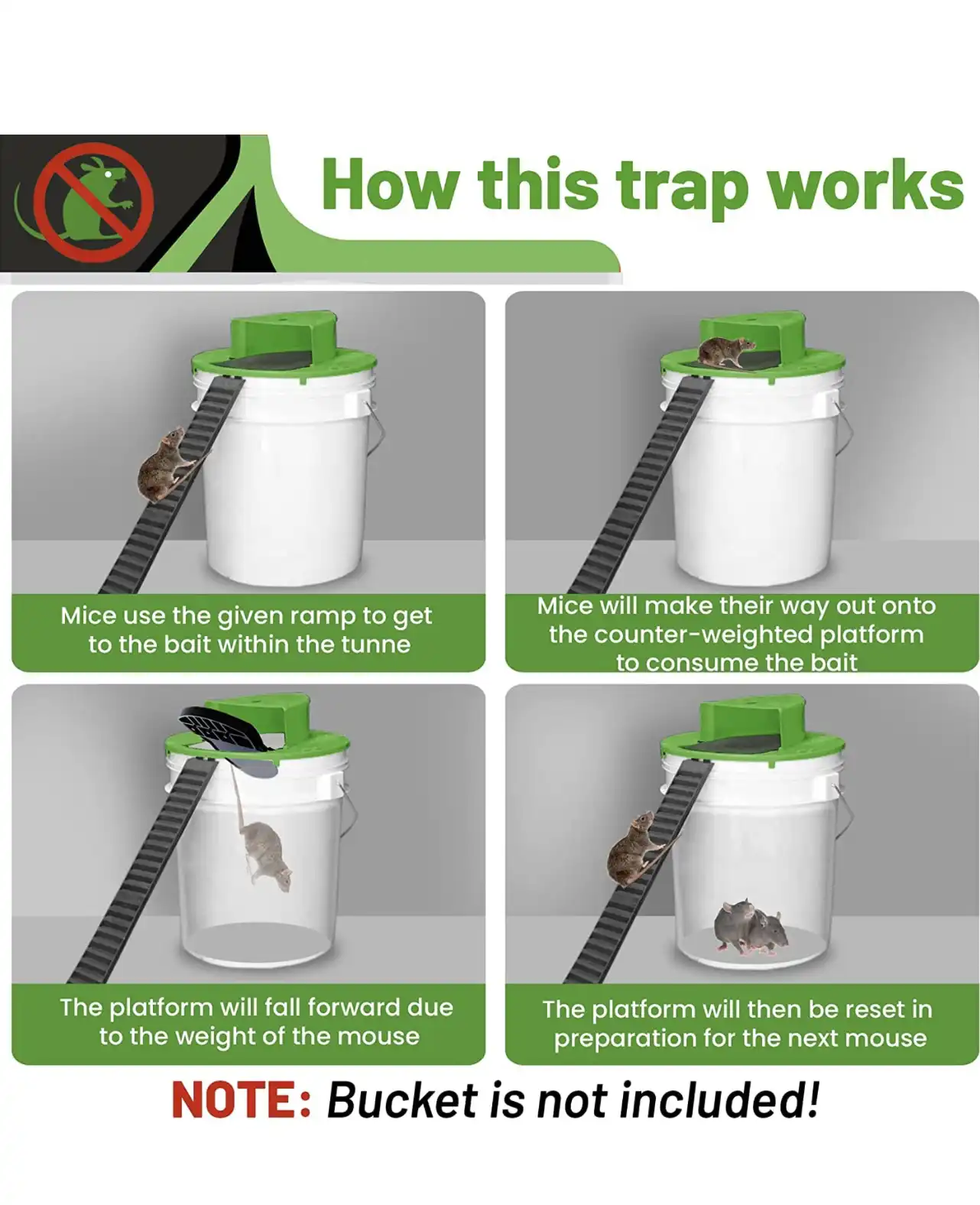 How this trap works

Mice use the given ramp to get to the bait within the tunne

Mice will make their way out onto the counter-weighted platform to consume the bait

The platform will fall forward due to the weight of the mouse

The platform will then be reset in preparation for the next mouse

NOTE: Bucket is not included!